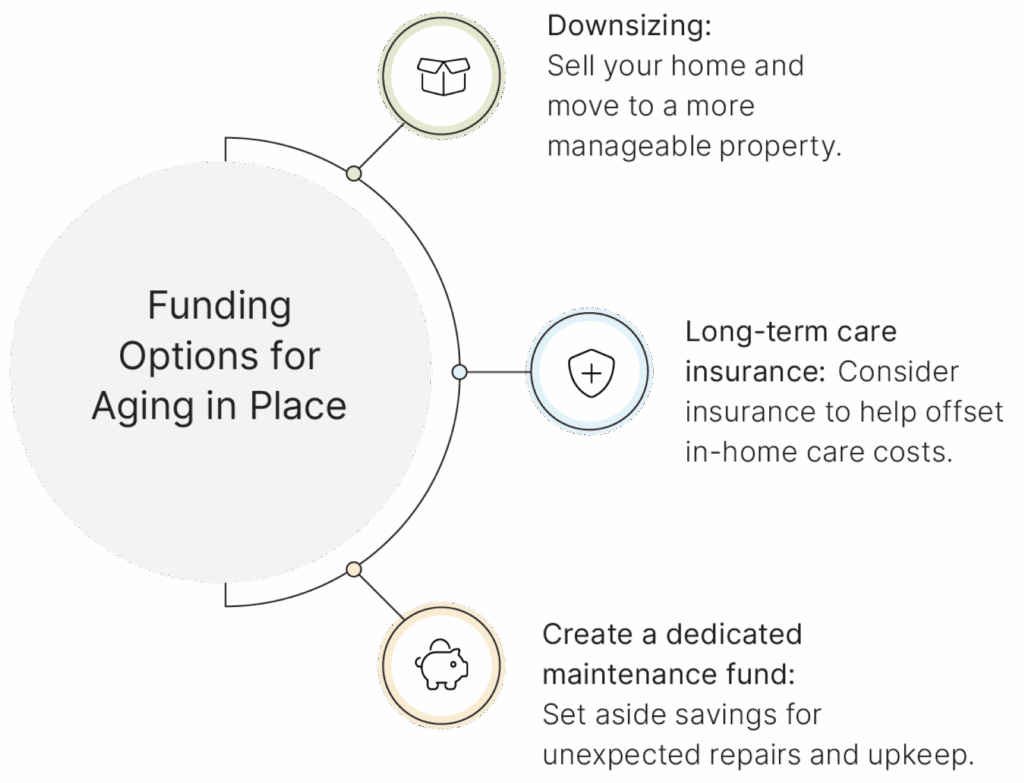 Funding Options for Aging in Place

Downsizing: Sell your home and move to a more manageable property.

Long-term care insurance: Consider insurance to help offset in-home care costs.

Create a dedicated maintenance fund: Set aside savings for unexpected repairs and upkeep.